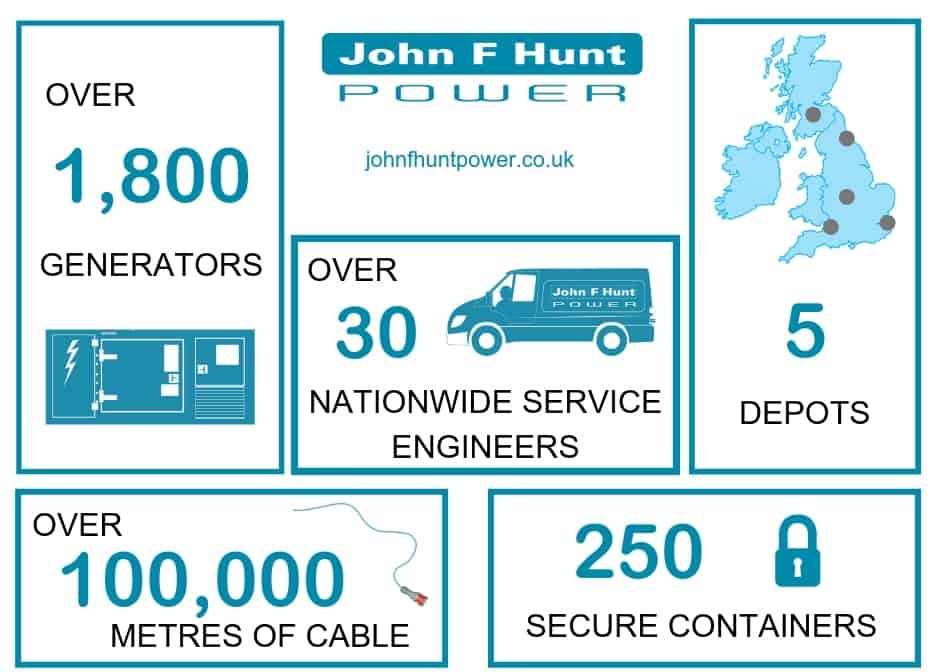 OVER

1,800

GENERATORS

John F Hunt
POWER

johnfhuntpower.co.uk

OVER

30

John F Hunt
POWER

NATIONWIDE SERVICE ENGINEERS

5

DEPOTS

OVER

100,000

METRES OF CABLE

250

SECURE CONTAINERS